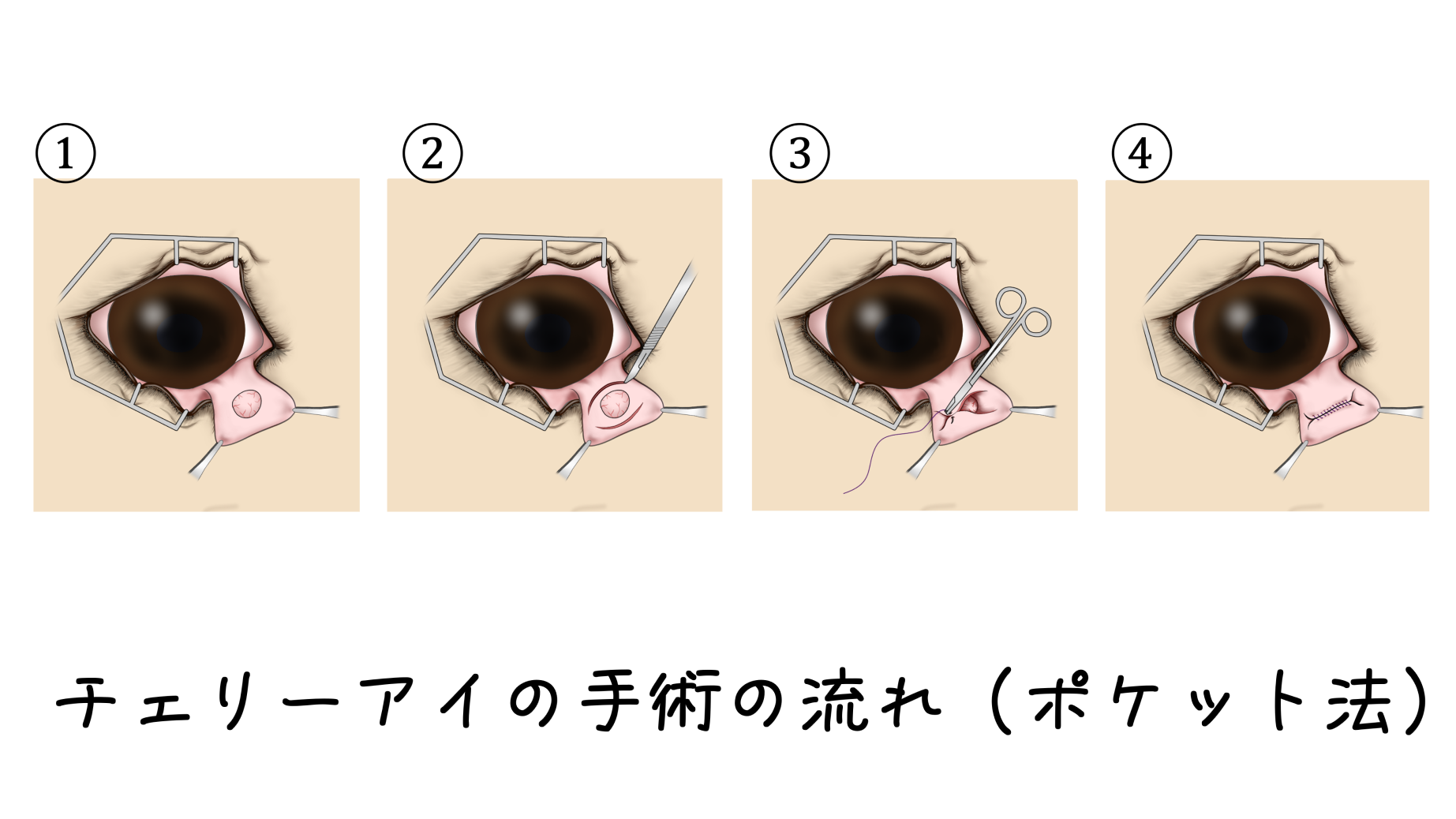 ①

②

③

④

チェリーアイの手術の流れ（ポケット法）